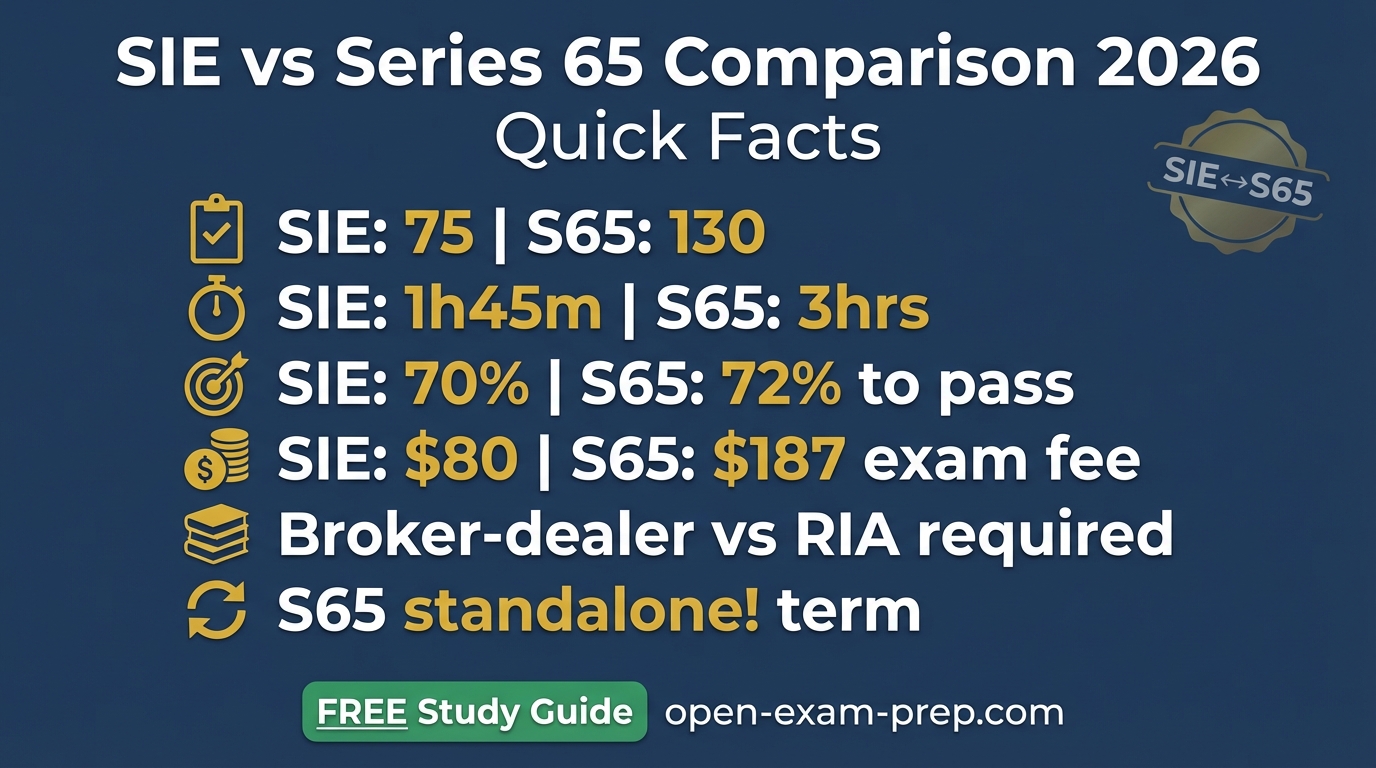 SIE vs Series 65 Comparison 2026
Quick Facts

SIE↔S65

SIE: 75 | S65: 130
SIE: 1h45m | S65: 3hrs
SIE: 70% | S65: 72% to pass
SIE: $80 | S65: $187 exam fee
Broker-dealer vs RIA required
S65 standalone! term

FREE Study Guide open-exam-prep.com