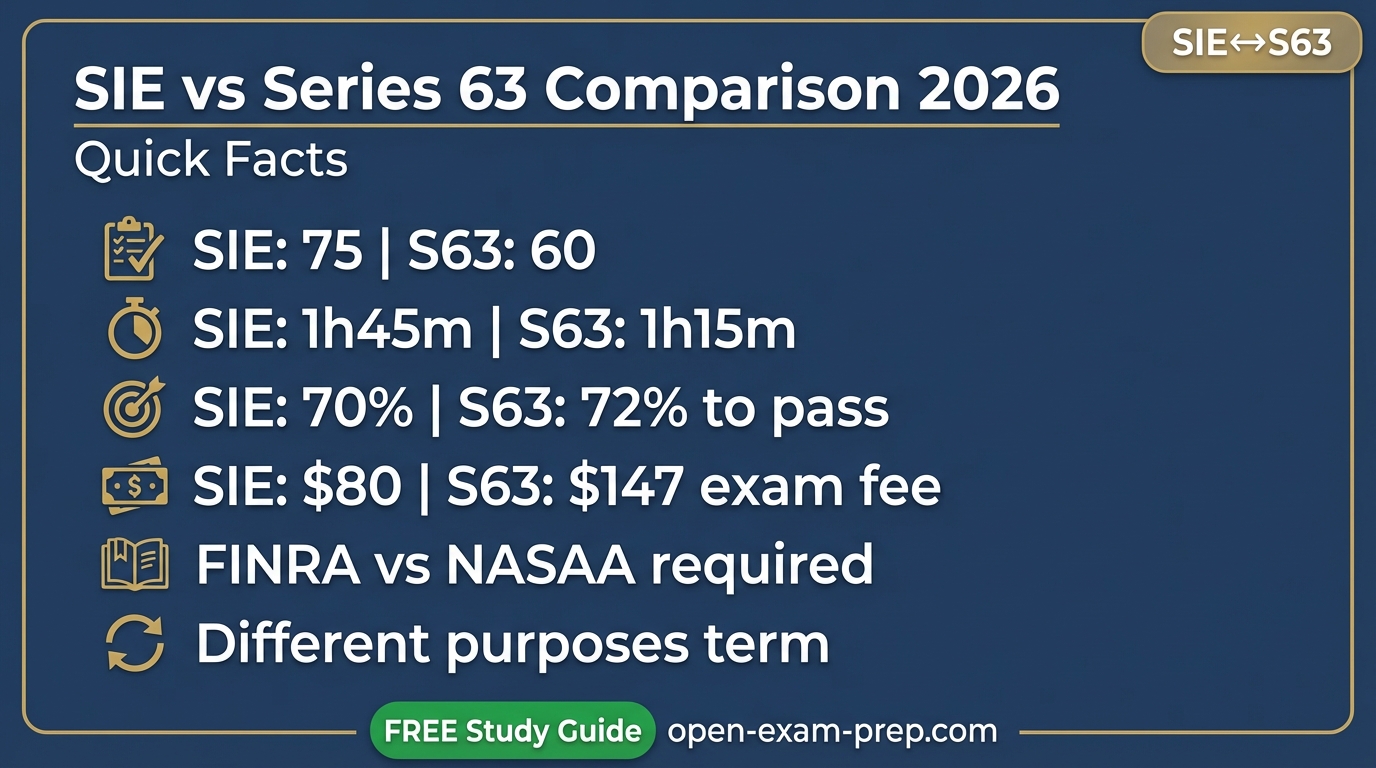 SIE↔S63

SIE vs Series 63 Comparison 2026

Quick Facts

SIE: 75 | S63: 60

SIE: 1h45m | S63: 1h15m

SIE: 70% | S63: 72% to pass

SIE: $80 | S63: $147 exam fee

FINRA vs NASAA required

Different purposes term

FREE Study Guide open-exam-prep.com