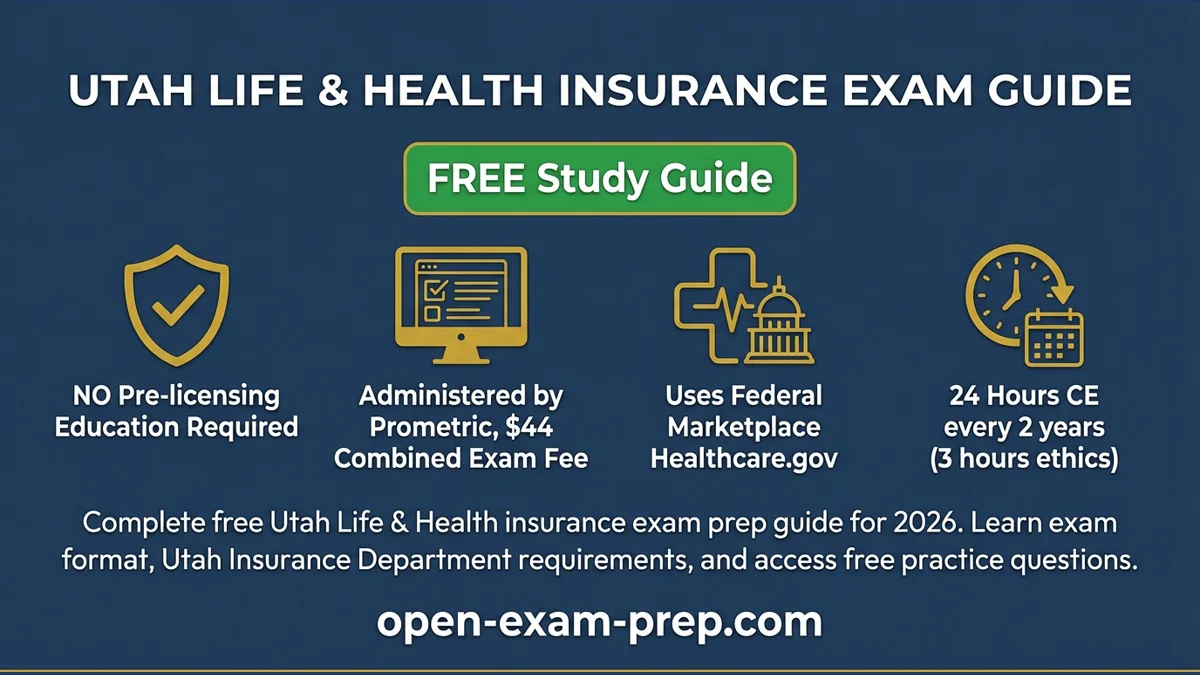 UTAH LIFE & HEALTH INSURANCE EXAM GUIDE

FREE Study Guide

NO Pre-licensing Education Required

Administered by Prometric, $44 Combined Exam Fee

Uses Federal Marketplace Healthcare.gov

24 Hours CE every 2 years (3 hours ethics)

Complete free Utah Life & Health insurance exam prep guide for 2026. Learn exam format, Utah Insurance Department requirements, and access free practice questions.

open-exam-prep.com