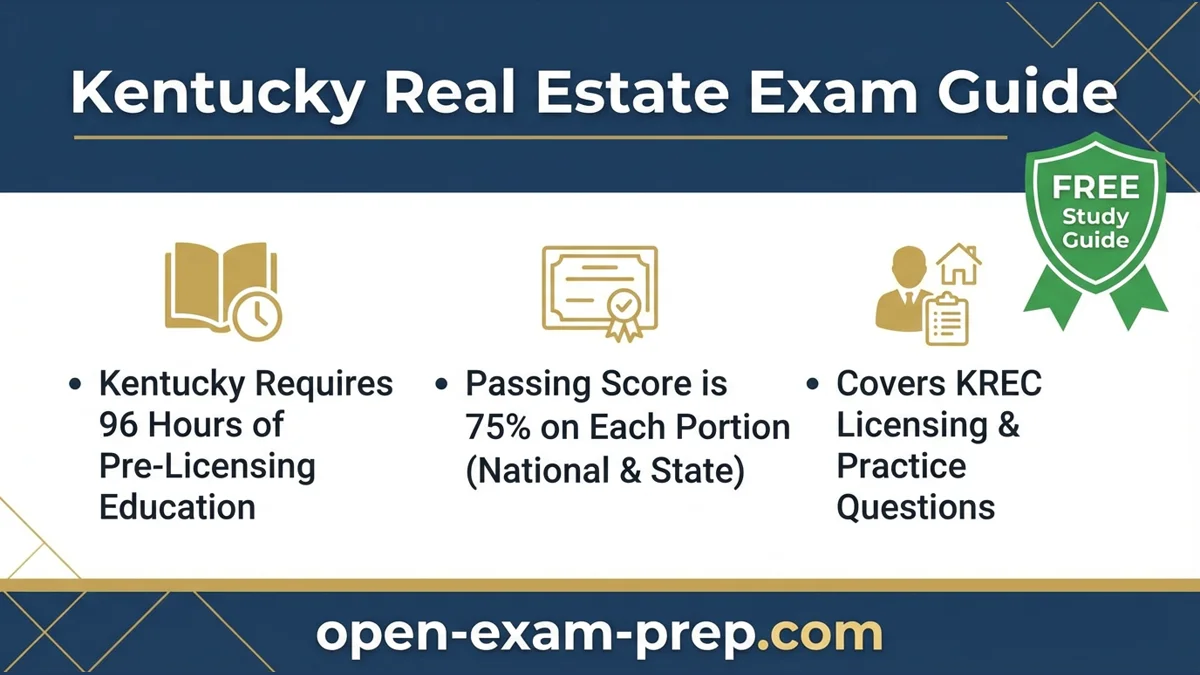 Kentucky Real Estate Exam Guide

FREE
Study
Guide

• Kentucky Requires 96 Hours of Pre-Licensing Education

• Passing Score is 75% on Each Portion (National & State)

• Covers KREC Licensing & Practice Questions

open-exam-prep.com