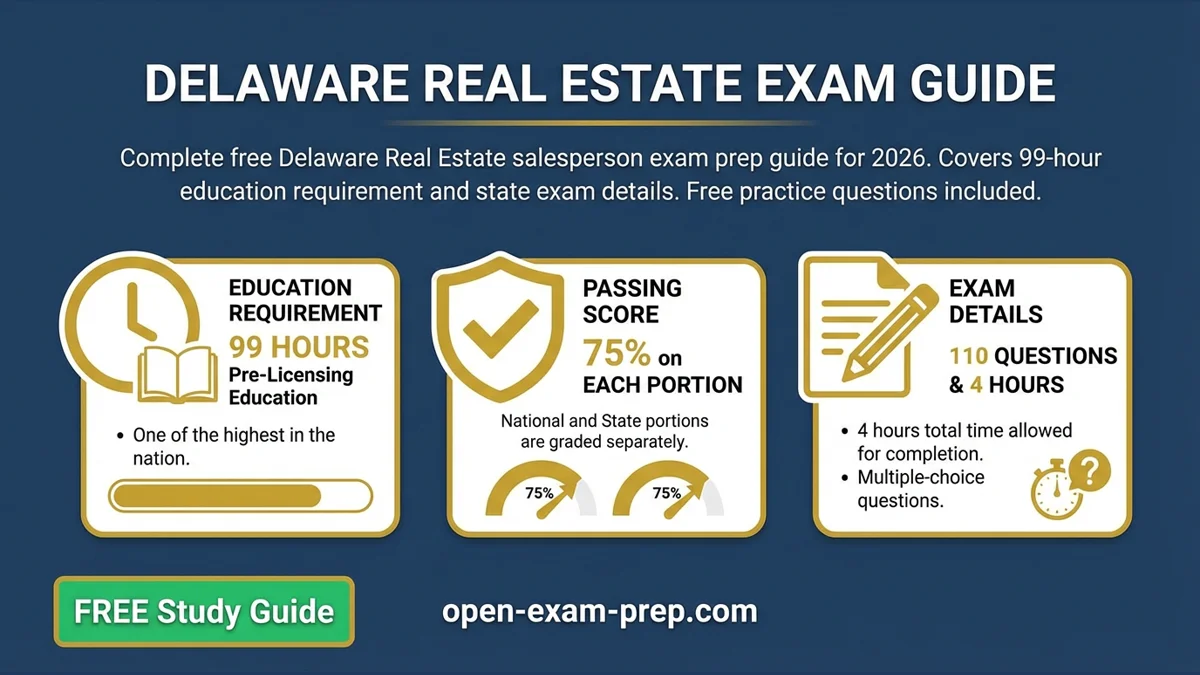 DELAWARE REAL ESTATE EXAM GUIDE

Complete free Delaware Real Estate salesperson exam prep guide for 2026. Covers 99-hour education requirement and state exam details. Free practice questions included.

EDUCATION REQUIREMENT
99 HOURS
Pre-Licensing Education

• One of the highest in the nation.

PASSING SCORE
75% on EACH PORTION

National and State portions are graded separately.

75%
75%

EXAM DETAILS
110 QUESTIONS & 4 HOURS

• 4 hours total time allowed for completion.
• Multiple-choice questions.

FREE Study Guide

open-exam-prep.com