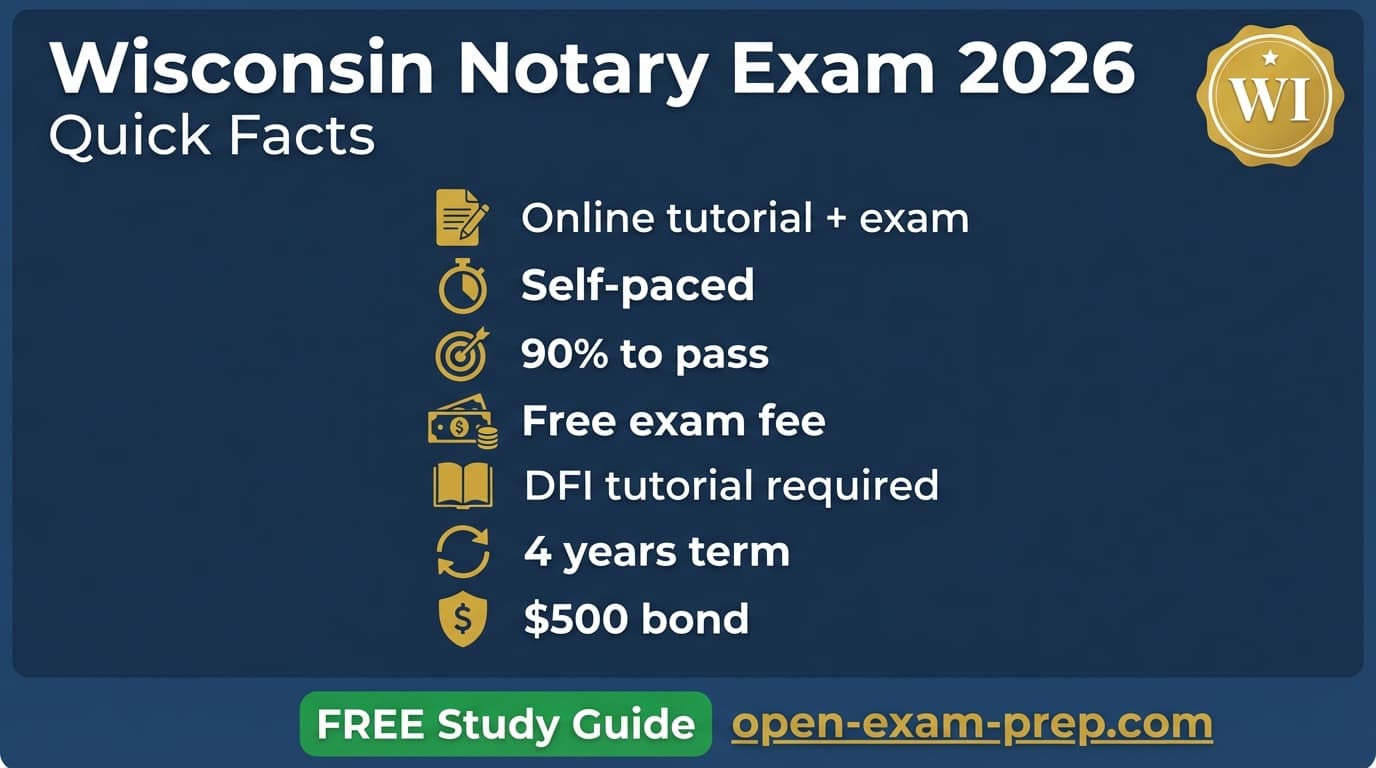 Wisconsin Notary Exam 2026
Quick Facts

WI

Online tutorial + exam
Self-paced
90% to pass
Free exam fee
DFI tutorial required
4 years term
$500 bond

FREE Study Guide open-exam-prep.com