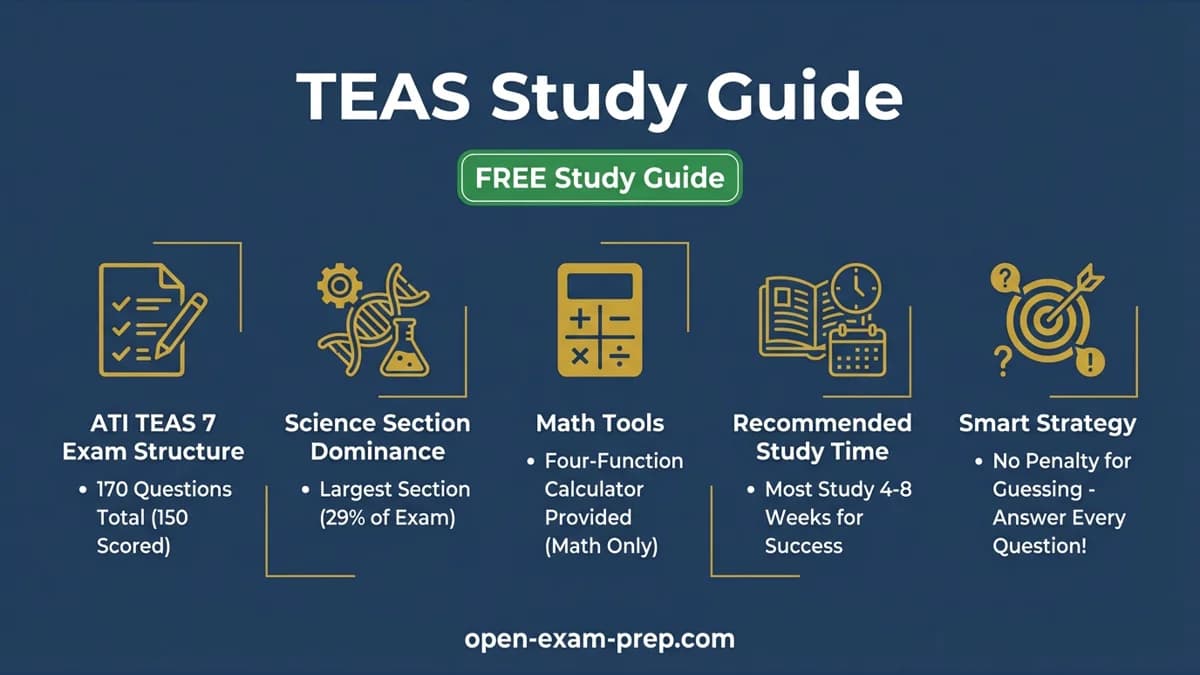 TEAS Study Guide

FREE Study Guide

ATI TEAS 7 Exam Structure
• 170 Questions Total (150 Scored)

Science Section Dominance
• Largest Section (29% of Exam)

Math Tools
• Four-Function Calculator Provided (Math Only)

Recommended Study Time
• Most Study 4-8 Weeks for Success

Smart Strategy
• No Penalty for Guessing - Answer Every Question!

open-exam-prep.com