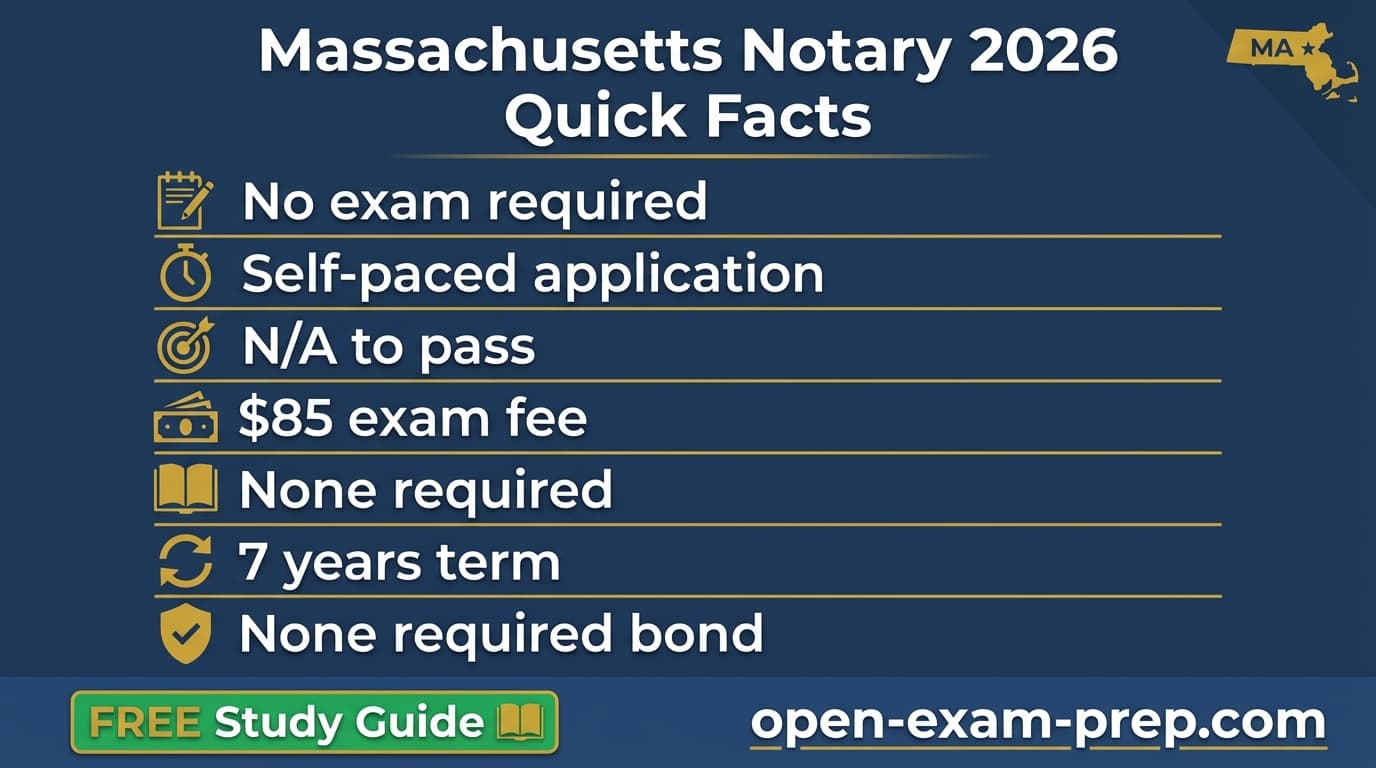 Massachusetts Notary 2026
Quick Facts

MA

No exam required

Self-paced application

N/A to pass

$85 exam fee

None required

7 years term

None required bond

FREE Study Guide

open-exam-prep.com