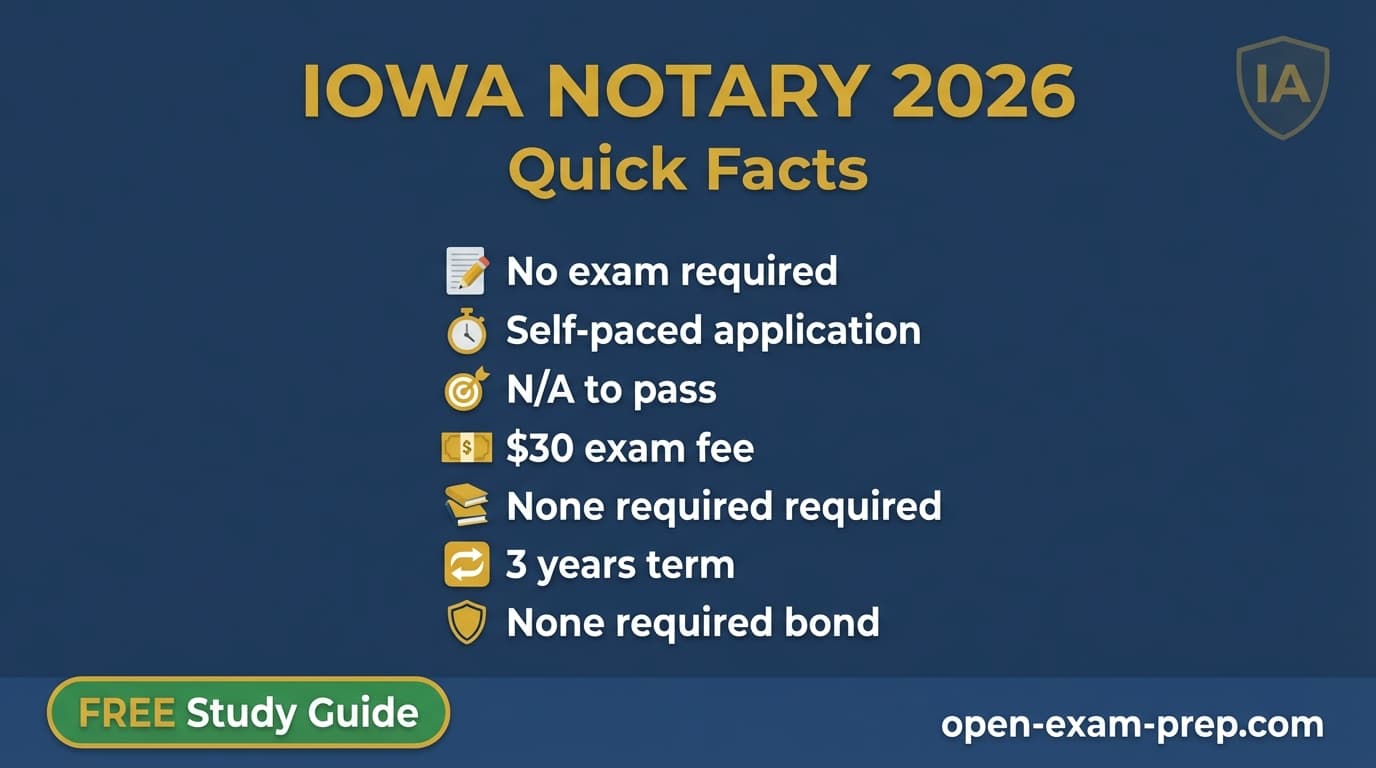 IOWA NOTARY 2026
Quick Facts

IA

No exam required
Self-paced application
N/A to pass
$30 exam fee
None required required
3 years term
None required bond

FREE Study Guide

open-exam-prep.com