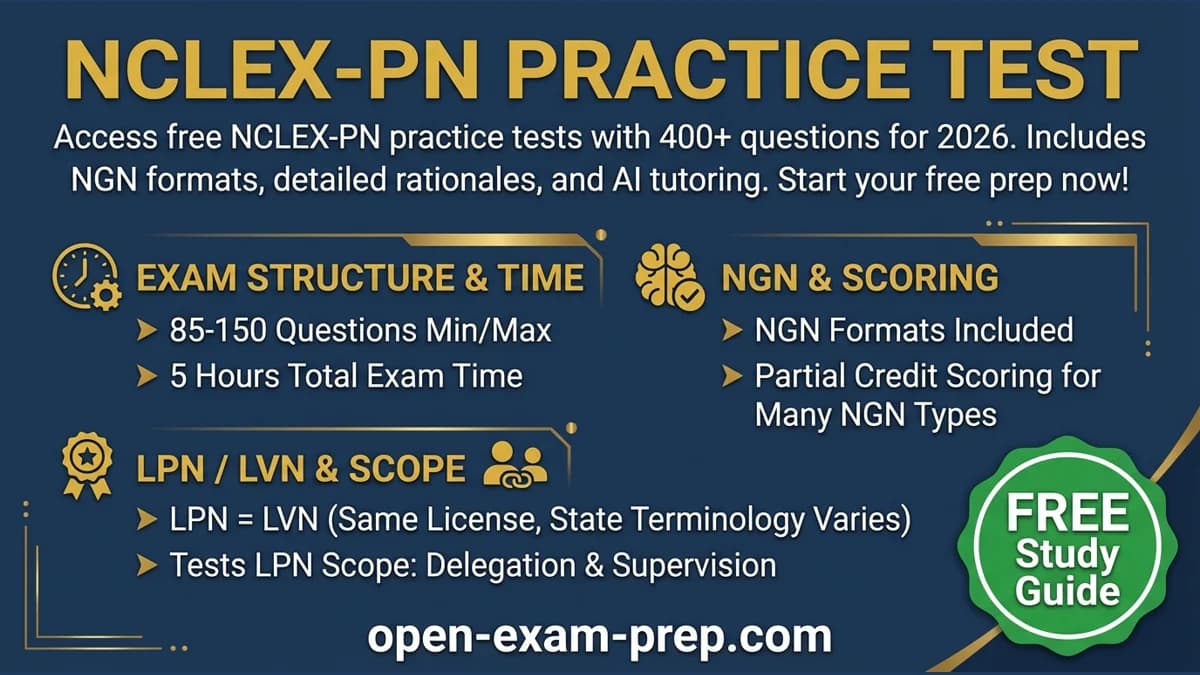 NCLEX-PN PRACTICE TEST

Access free NCLEX-PN practice tests with 400+ questions for 2026. Includes NGN formats, detailed rationales, and AI tutoring. Start your free prep now!

EXAM STRUCTURE & TIME

➤ 85-150 Questions Min/Max
➤ 5 Hours Total Exam Time

NGN & SCORING

➤ NGN Formats Included
➤ Partial Credit Scoring for Many NGN Types

LPN / LVN & SCOPE

➤ LPN = LVN (Same License, State Terminology Varies)
➤ Tests LPN Scope: Delegation & Supervision

FREE Study Guide

open-exam-prep.com