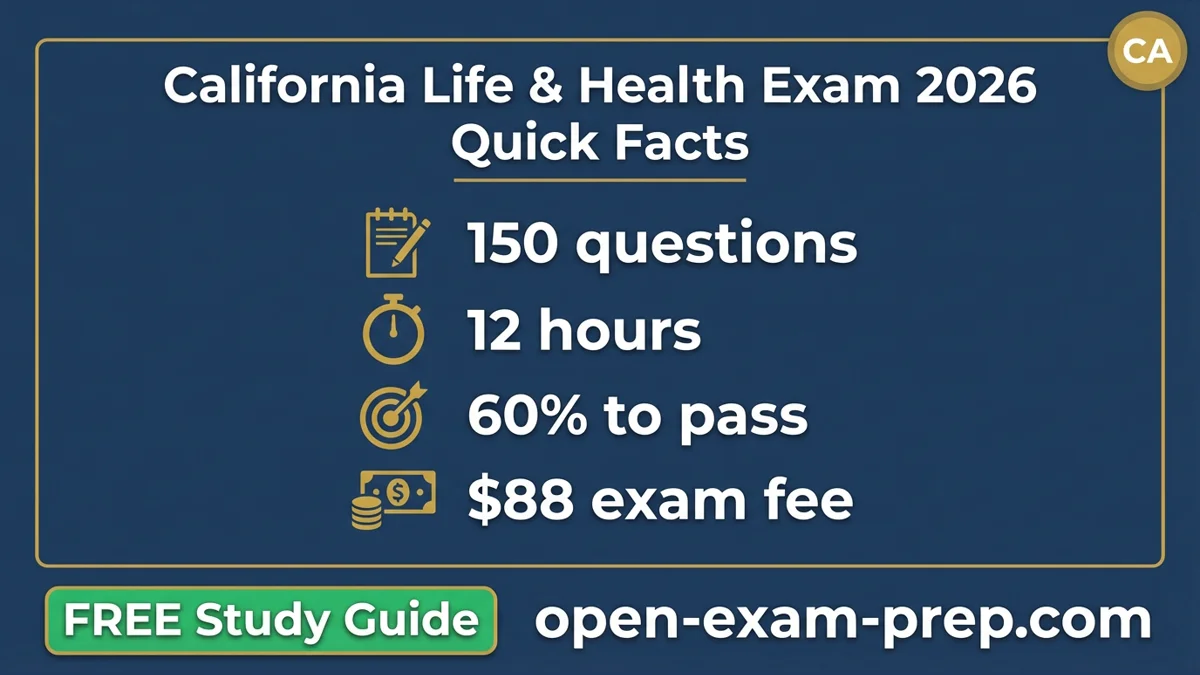 CA

California Life & Health Exam 2026
Quick Facts

150 questions

12 hours

60% to pass

$88 exam fee

FREE Study Guide

open-exam-prep.com